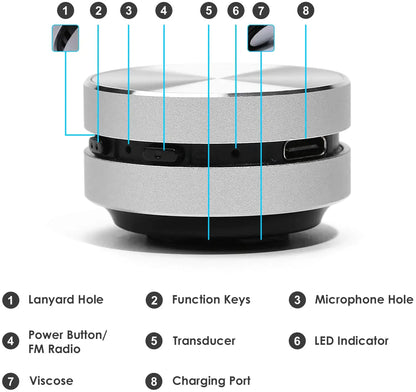 1 2 3 4 5 6 7 8

1 Lanyard Hole

2 Function Keys

3 Microphone Hole

4 Power Button/ FM Radio

5 Transducer

6 LED Indicator

7 Viscose

8 Charging Port