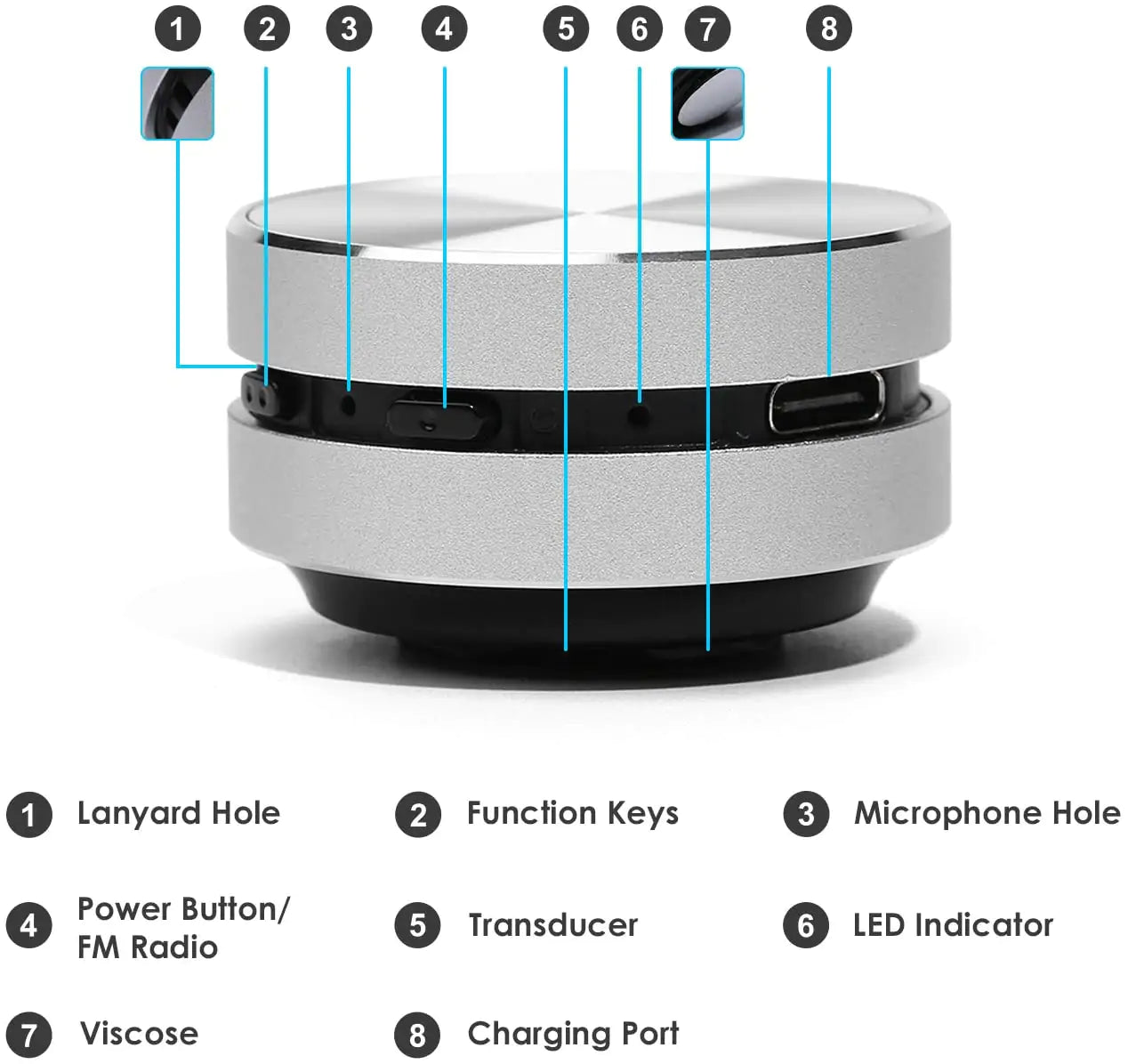 1 2 3 4 5 6 7 8

1 Lanyard Hole
2 Function Keys
3 Microphone Hole

4 Power Button/ FM Radio
5 Transducer
6 LED Indicator

7 Viscose
8 Charging Port